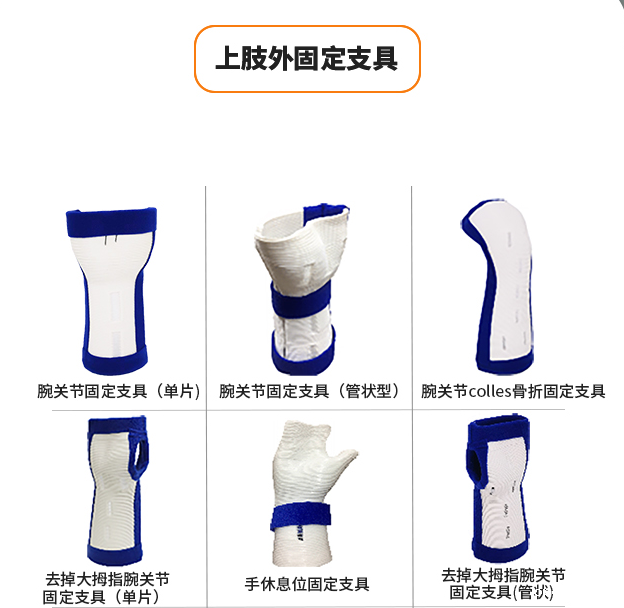 上肢外固定支具

腕关节固定支具（单片）

腕关节固定支具（管状型）

腕关节colles骨折固定支具

去掉大拇指腕关节固定支具（单片）

手休息位固定支具

去掉大拇指腕关节固定支具(管状)